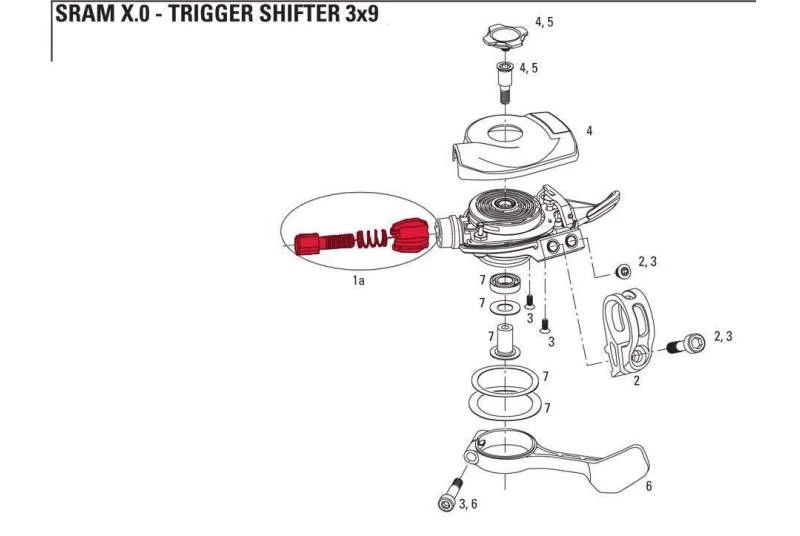 SRAM X.0 - TRIGGER SHIFTER 3x9

4, 5
4, 5
4
1a
2, 3
7
7
3
3
7
2, 3
2
7
7
6
3, 6